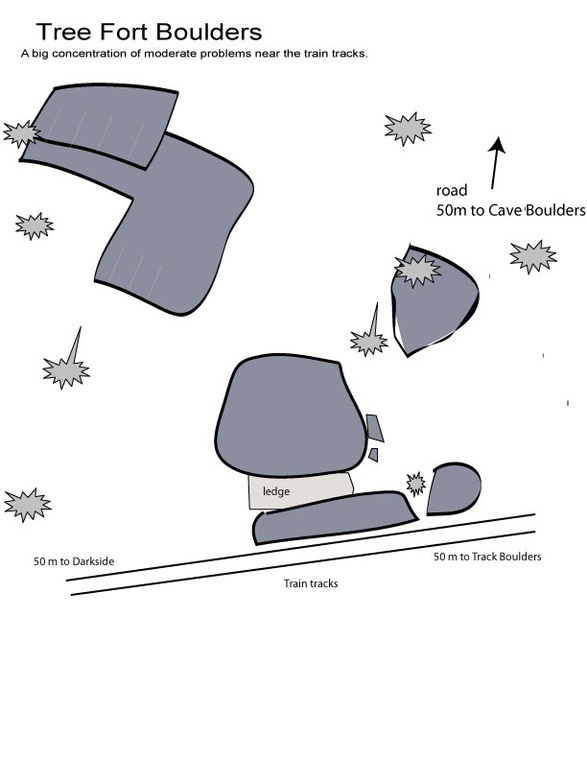 Tree Fort Boulders

A big concentration of moderate problems near the train tracks.

road
50m to Cave Boulders

ledge

50 m to Darkside

50 m to Track Boulders

Train tracks