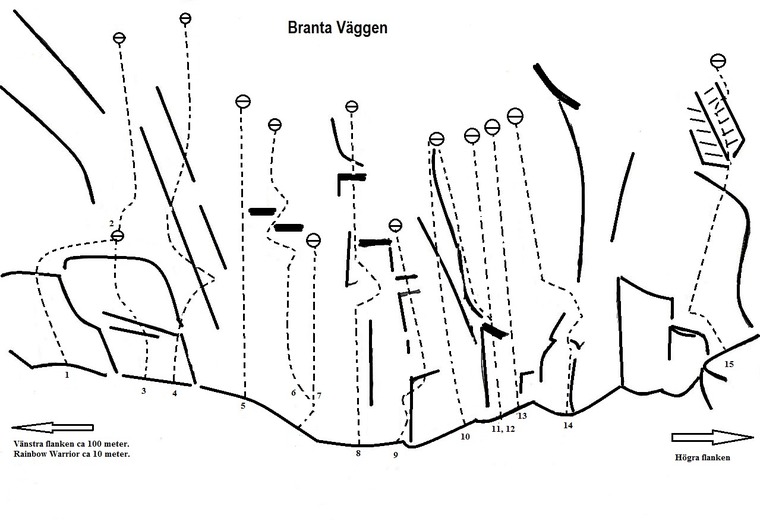 Branta Väggen

2

1

3

4

5

6

7

8

9

10

11, 12

13

14

15

Vänstra flanken ca 100 meter.
Rainbow Warrior ca 10 meter.

Högra flanken