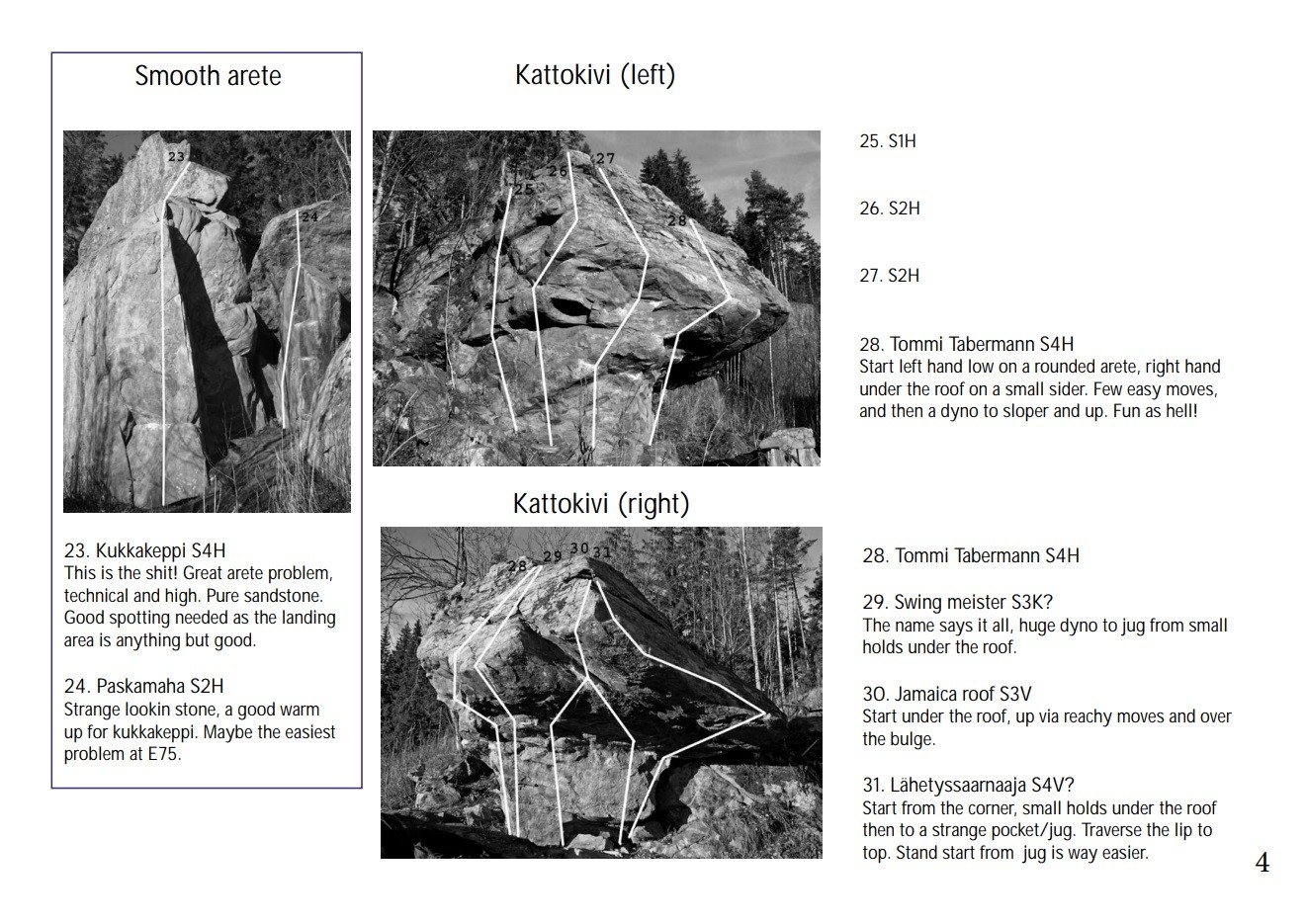 Smooth arete

23

24

23. Kukkakeppi S4H
This is the shit! Great arete problem, technical and high. Pure sandstone. Good spotting needed as the landing area is anything but good.

24. Paskamaha S2H
Strange lookin stone, a good warm up for kukkakeppi. Maybe the easiest problem at E75.

Kattokivi (left)

25 26 27 28

25. S1H

26. S2H

27. S2H

28. Tommi Tabermann S4H
Start left hand low on a rounded arete, right hand under the roof on a small sider. Few easy moves, and then a dyno to sloper and up. Fun as hell!

Kattokivi (right)

28 29 30 31

28. Tommi Tabermann S4H

29. Swing meister S3K?
The name says it all, huge dyno to jug from small holds under the roof.

30. Jamaica roof S3V
Start under the roof, up via reachy moves and over the bulge.

31. Lähetyssaarnaaja S4V?
Start from the corner, small holds under the roof then to a strange pocket/jug. Traverse the lip to top. Stand start from jug is way easier.

4