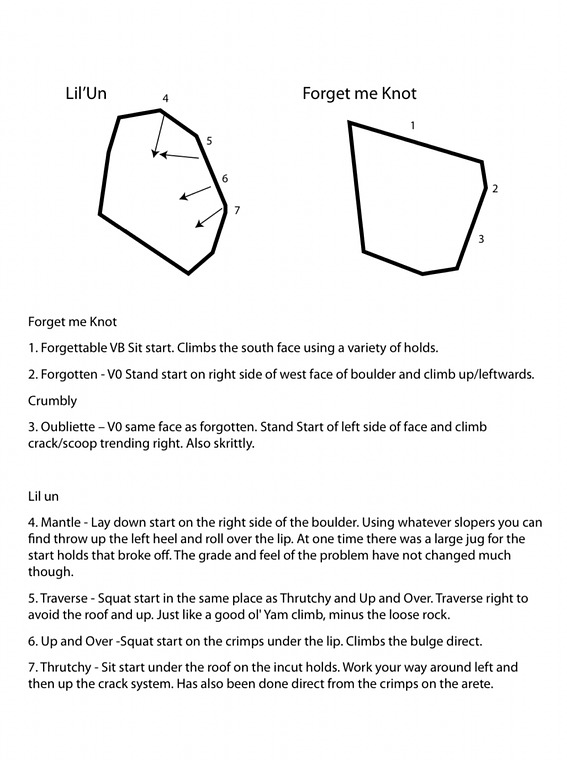 Lil'Un

4

5

6

7

Forget me Knot

1

2

3

Forget me Knot

1. Forgettable VB Sit start. Climbs the south face using a variety of holds.

2. Forgotten - V0 Stand start on right side of west face of boulder and climb up/leftwards.

Crumbly

3. Oubliette – V0 same face as forgotten. Stand Start of left side of face and climb crack/scoop trending right. Also skrittly.

Lil un

4. Mantle - Lay down start on the right side of the boulder. Using whatever slopers you can find throw up the left heel and roll over the lip. At one time there was a large jug for the start holds that broke off. The grade and feel of the problem have not changed much though.

5. Traverse - Squat start in the same place as Thrutchy and Up and Over. Traverse right to avoid the roof and up. Just like a good ol' Yam climb, minus the loose rock.

6. Up and Over -Squat start on the crimps under the lip. Climbs the bulge direct.

7. Thrutchy - Sit start under the roof on the incut holds. Work your way around left and then up the crack system. Has also been done direct from the crimps on the arete.